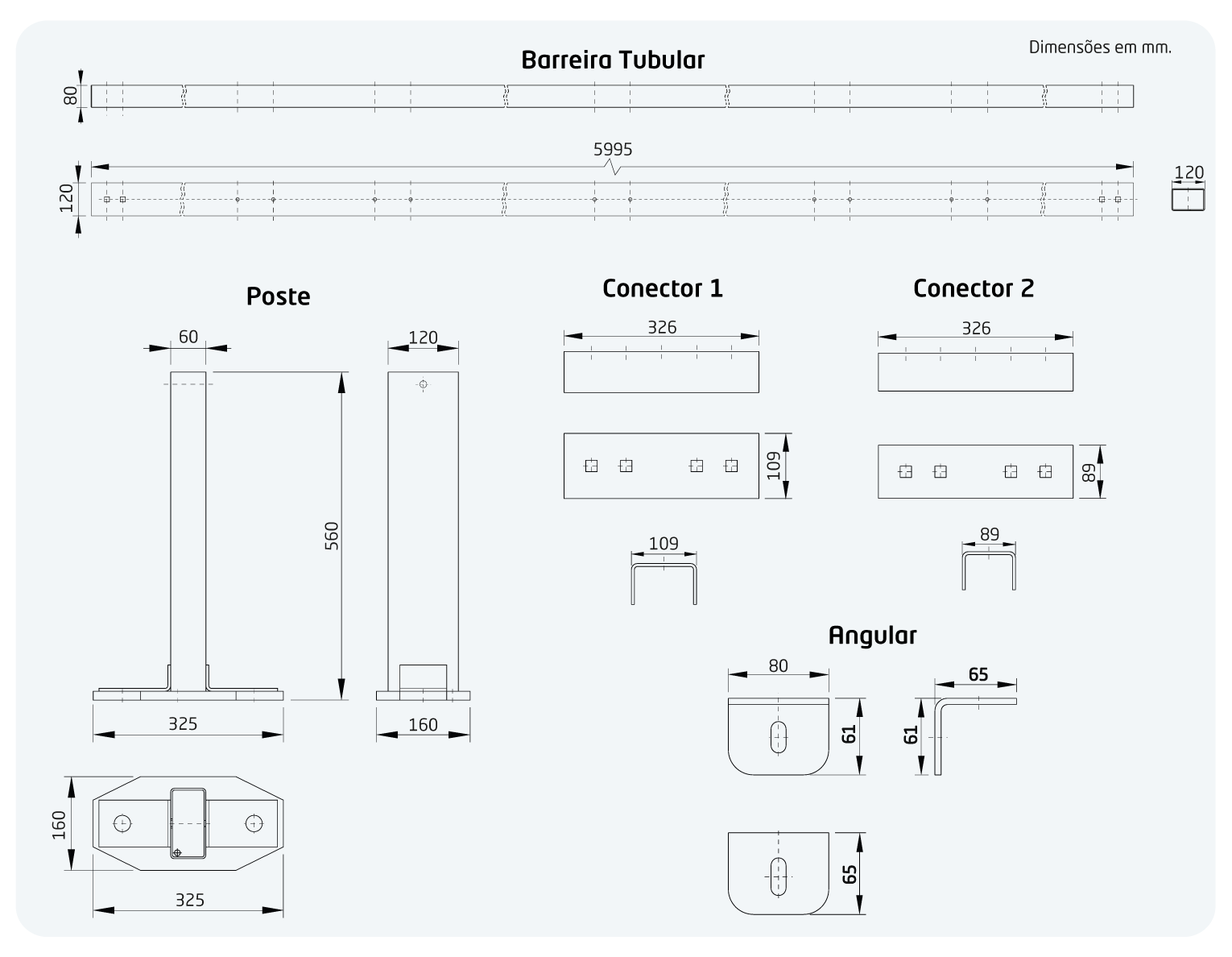 Dimensões em mm.

Barreira Tubular

80

5995

120

120

Poste

60

120

560

325

160

160

325

Conector 1

326

109

109

Conector 2

326

89

89

Angular

80

61

65

61

65